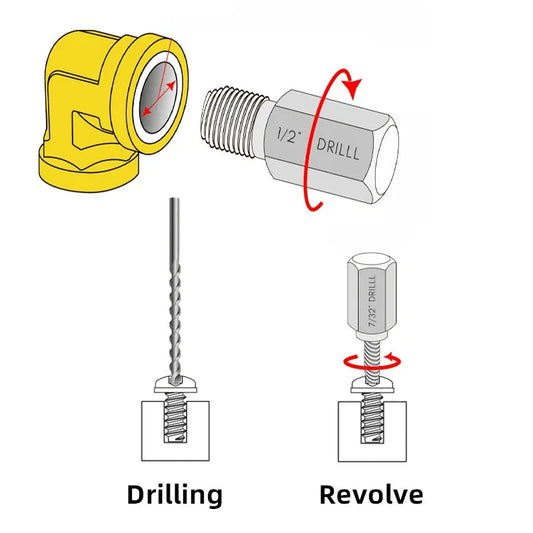 1/2" DRILLL

7/32" DRILLL

Drilling

Revolve