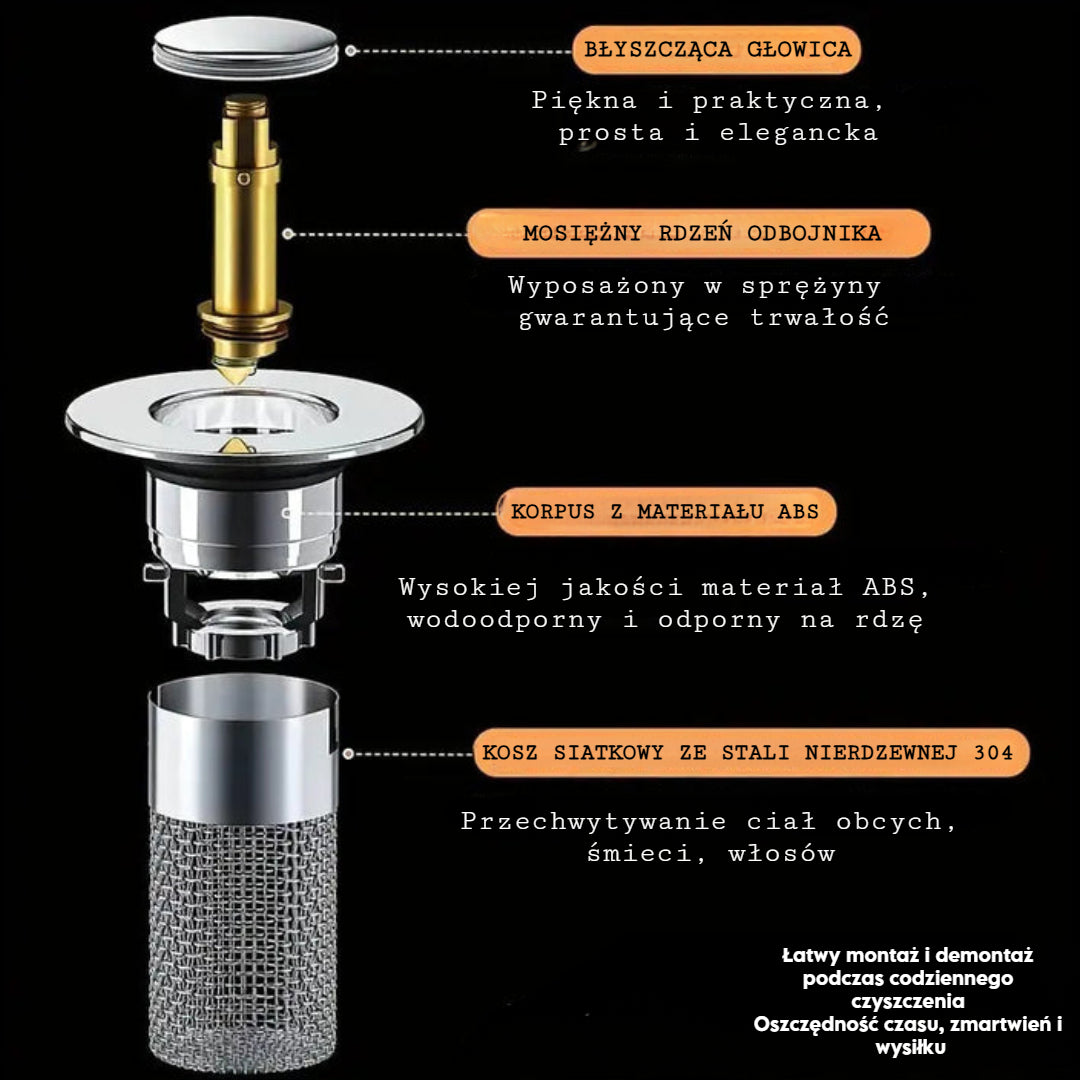 BŁYSZCZĄCA GŁOWICA

Piękna i praktyczna, prosta i elegancka

MOSIĘŻNY RDZEŃ ODBOJNIKA

Wyposażony w sprężyny gwarantujące trwałość

KORPUS Z MATERIAŁU ABS

Wysokiej jakości materiał ABS, wodoodporny i odporny na rdzę

KOSZ SIATKOWY ZE STALI NIERDZEWNEJ 304

Przechwytywanie ciał obcych, śmieci, włosów

Łatwy montaż i demontaż podczas codziennego czyszczenia
Oszczędność czasu, zmartwień i wysiłku