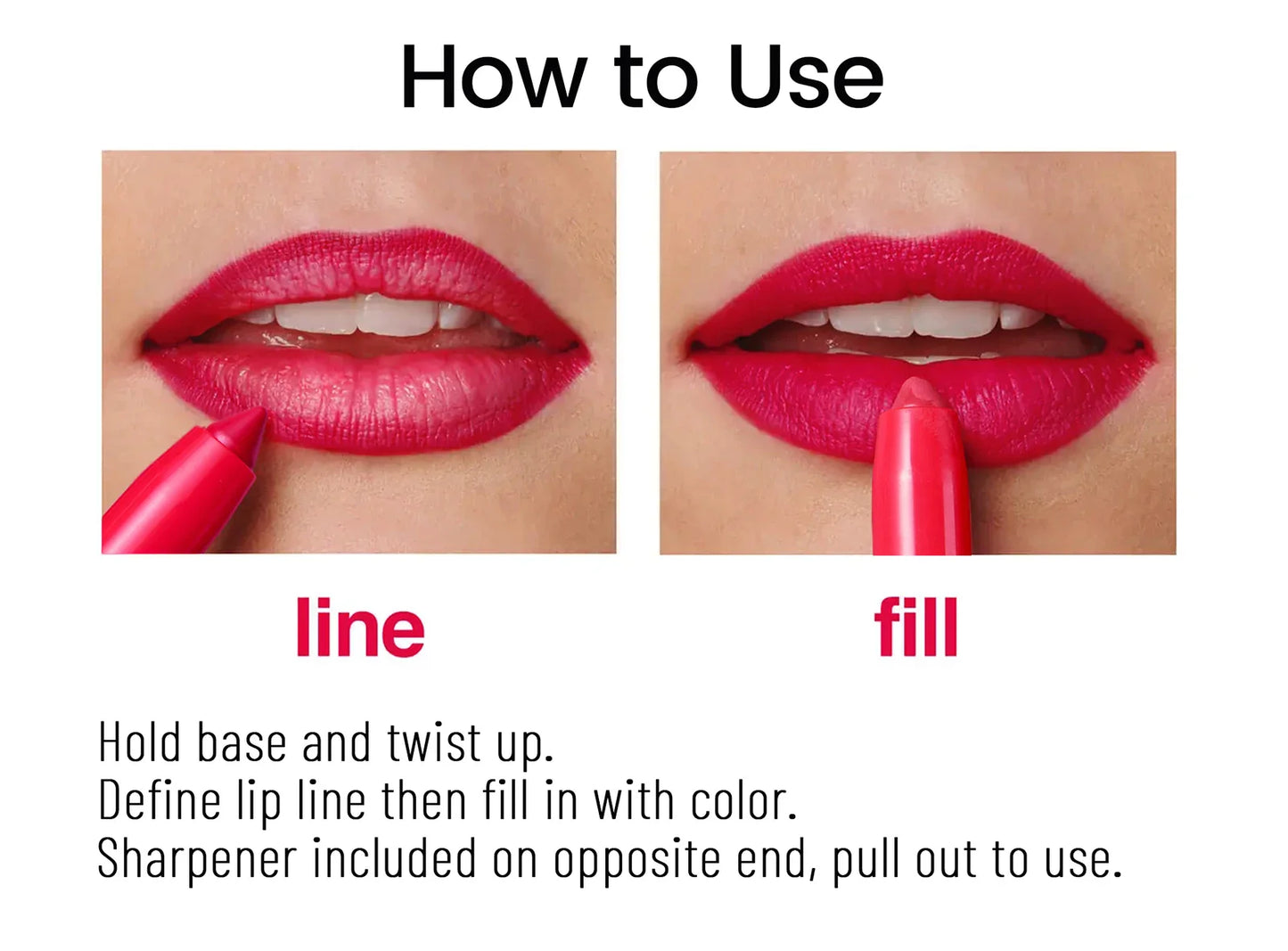 How to Use

line

fill

Hold base and twist up.
Define lip line then fill in with color.
Sharpener included on opposite end, pull out to use.