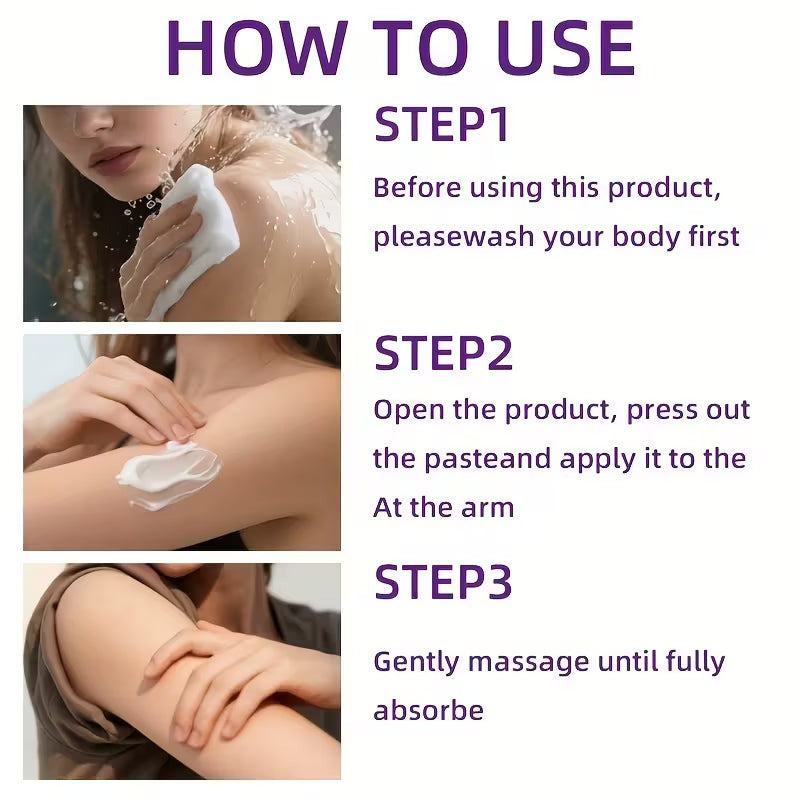 HOW TO USE

STEP1

Before using this product, pleasewash your body first

STEP2

Open the product, press out the pasteand apply it to the At the arm

STEP3

Gently massage until fully absorbe