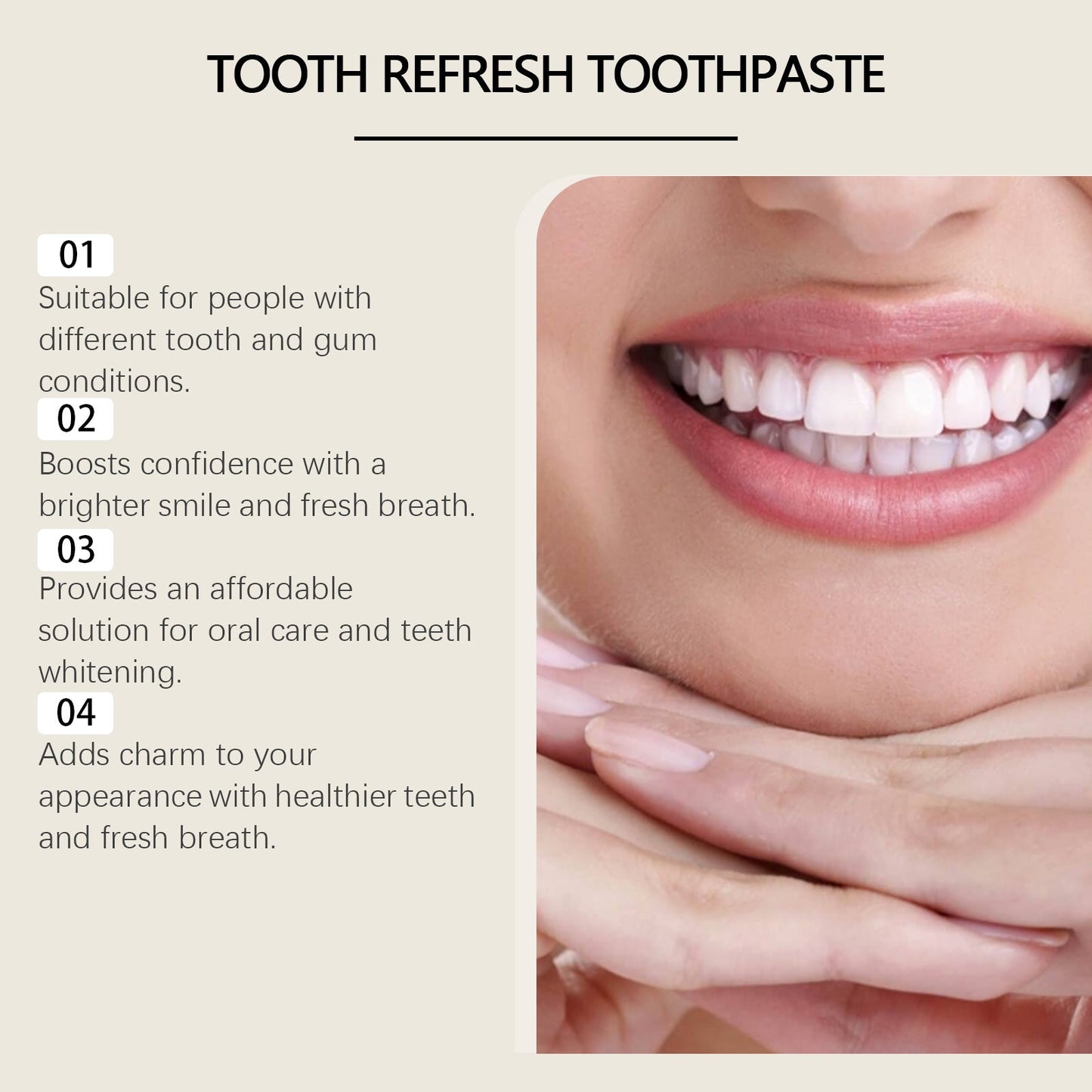 TOOTH REFRESH TOOTHPASTE

01
Suitable for people with different tooth and gum conditions.

02
Boosts confidence with a brighter smile and fresh breath.

03
Provides an affordable solution for oral care and teeth whitening.

04
Adds charm to your appearance with healthier teeth and fresh breath.