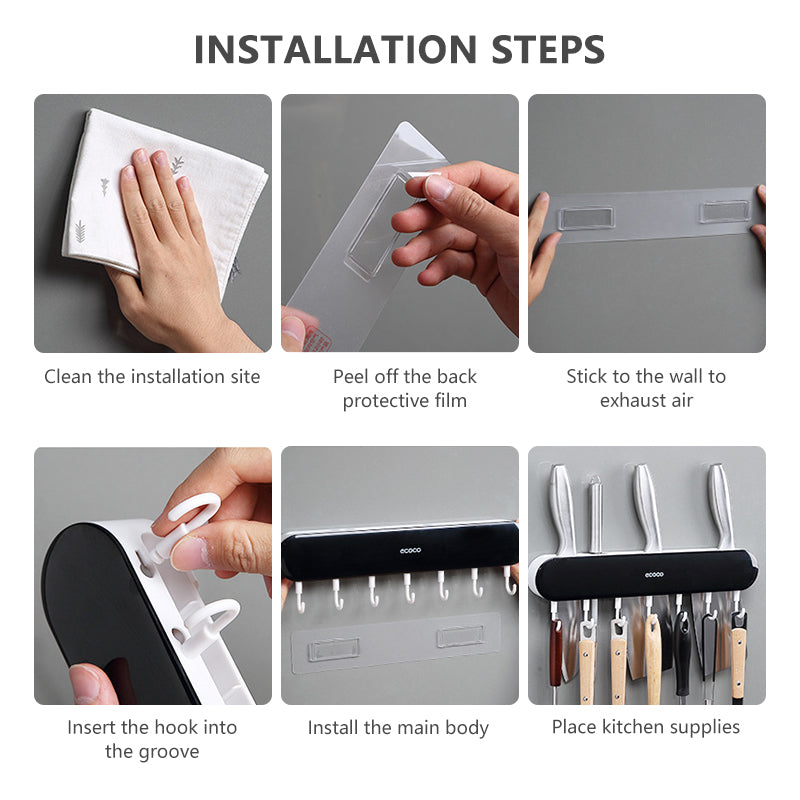 INSTALLATION STEPS

Clean the installation site

Peel off the back protective film

Stick to the wall to exhaust air

Insert the hook into the groove

ecoco

Install the main body

ecoco

Place kitchen supplies