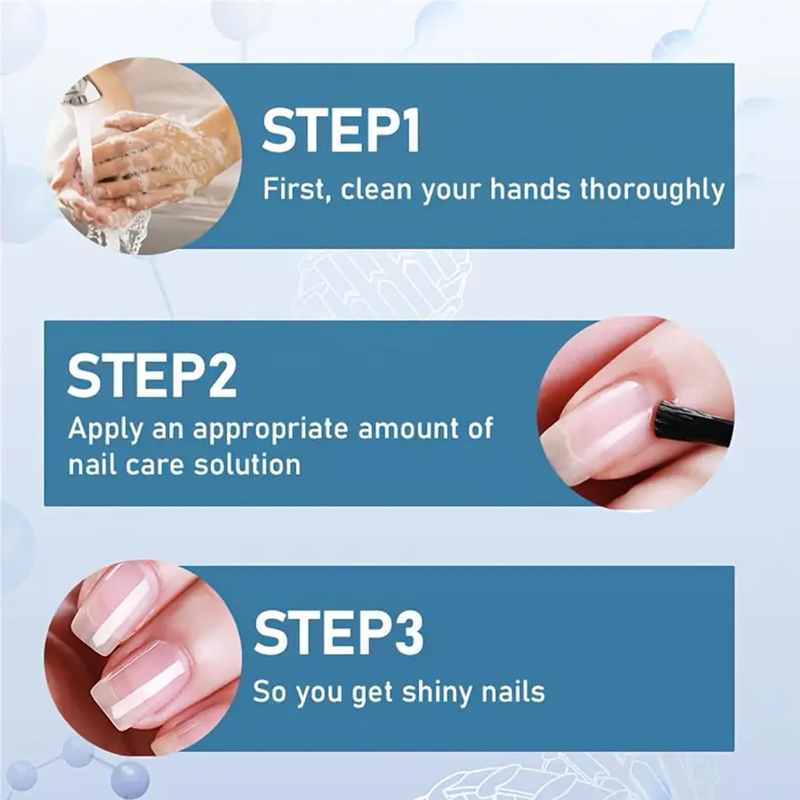 STEP1
First, clean your hands thoroughly

STEP2
Apply an appropriate amount of nail care solution

STEP3
So you get shiny nails