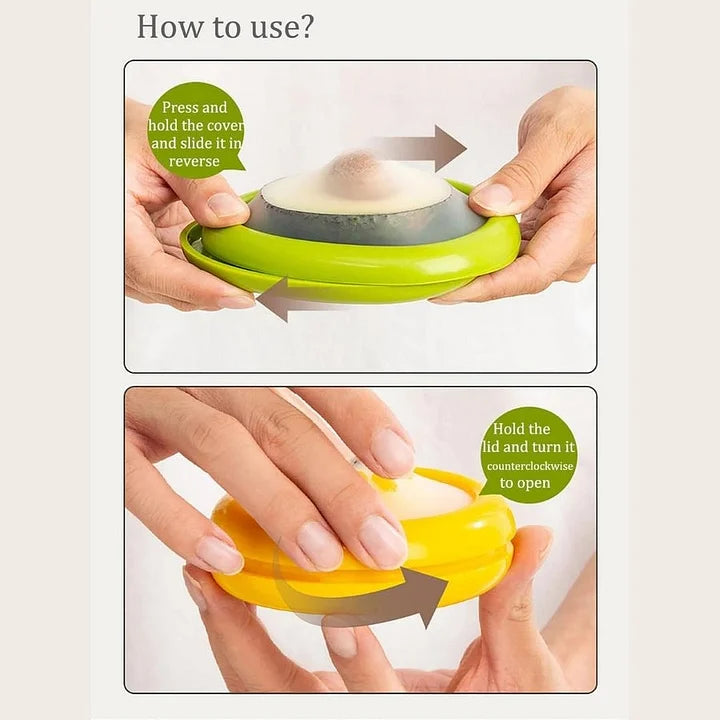 How to use?

Press and hold the cover and slide it in reverse

Hold the lid and turn it counterclockwise to open