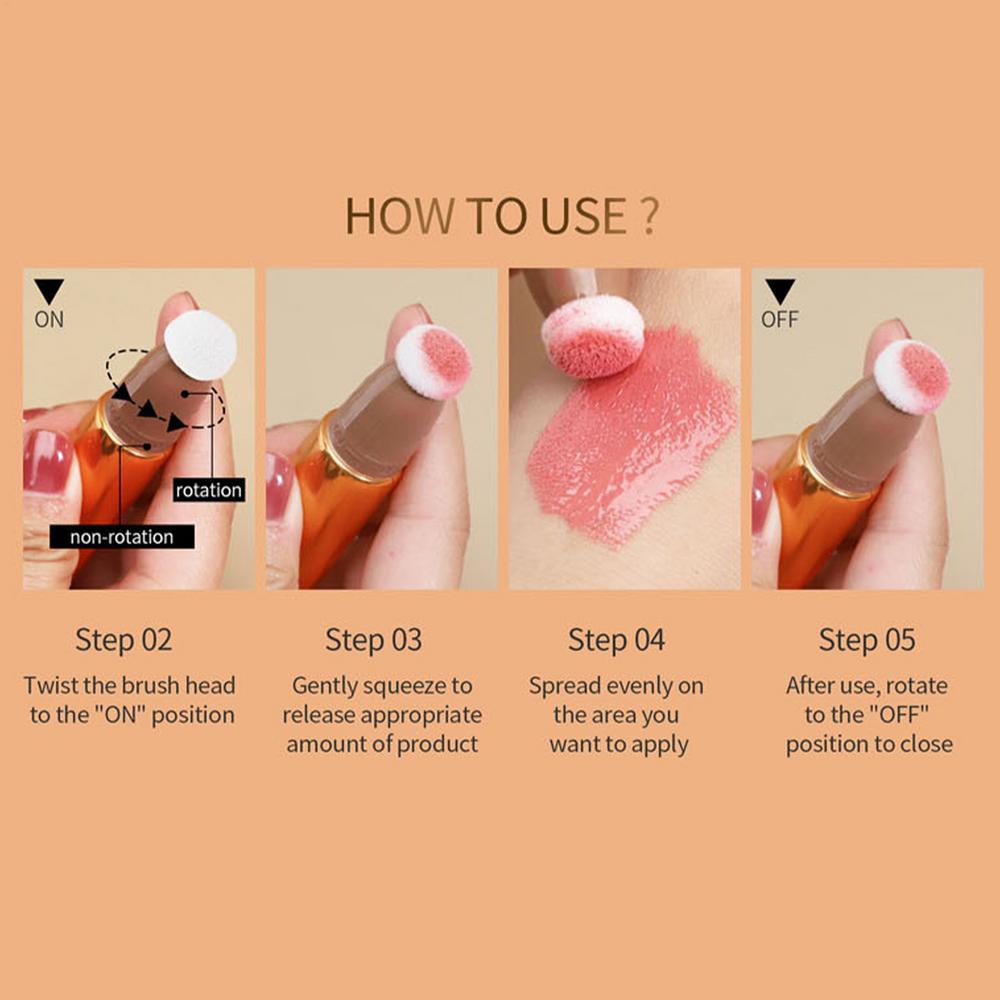 HOW TO USE ?

ON

rotation

non-rotation

OFF

Step 02
Twist the brush head to the "ON" position

Step 03
Gently squeeze to release appropriate amount of product

Step 04
Spread evenly on the area you want to apply

Step 05
After use, rotate to the "OFF" position to close