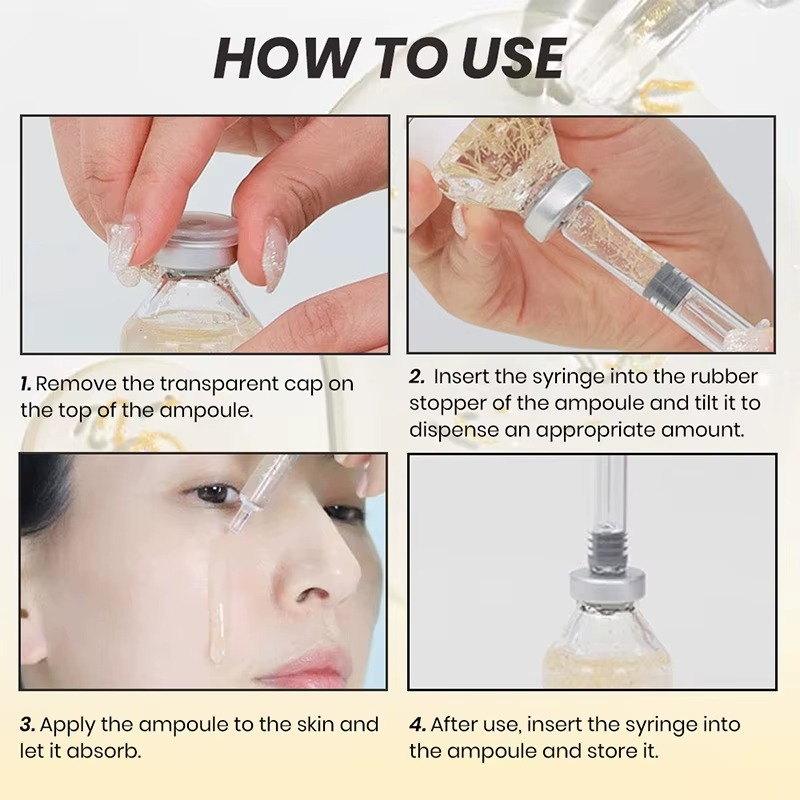 HOW TO USE

1. Remove the transparent cap on the top of the ampoule.

2. Insert the syringe into the rubber stopper of the ampoule and tilt it to dispense an appropriate amount.

3. Apply the ampoule to the skin and let it absorb.

4. After use, insert the syringe into the ampoule and store it.