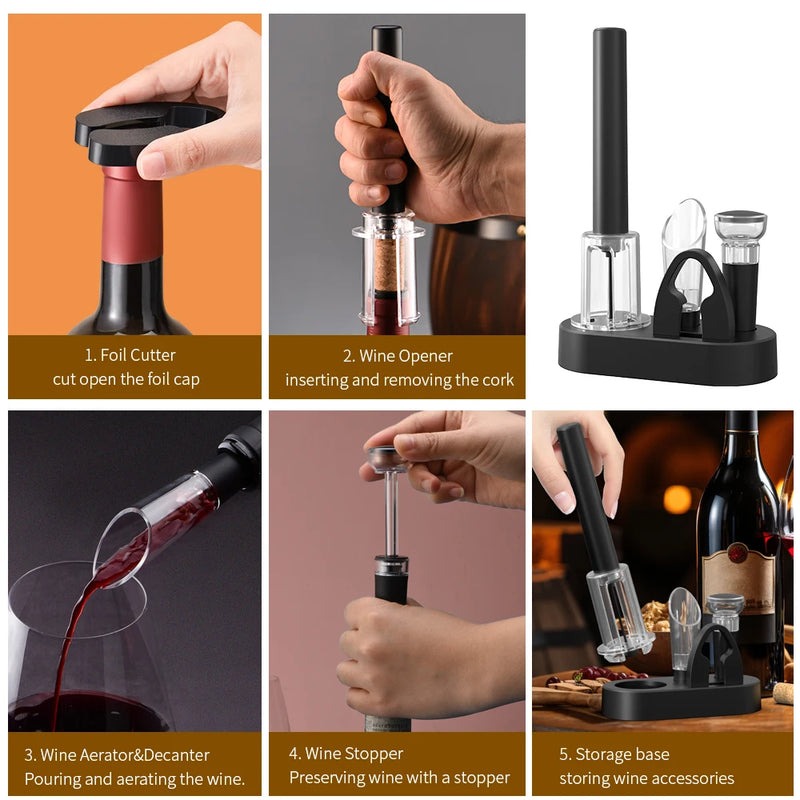 1. Foil Cutter
cut open the foil cap

2. Wine Opener
inserting and removing the cork

3. Wine Aerator&Decanter
Pouring and aerating the wine.

4. Wine Stopper
Preserving wine with a stopper

5. Storage base
storing wine accessories